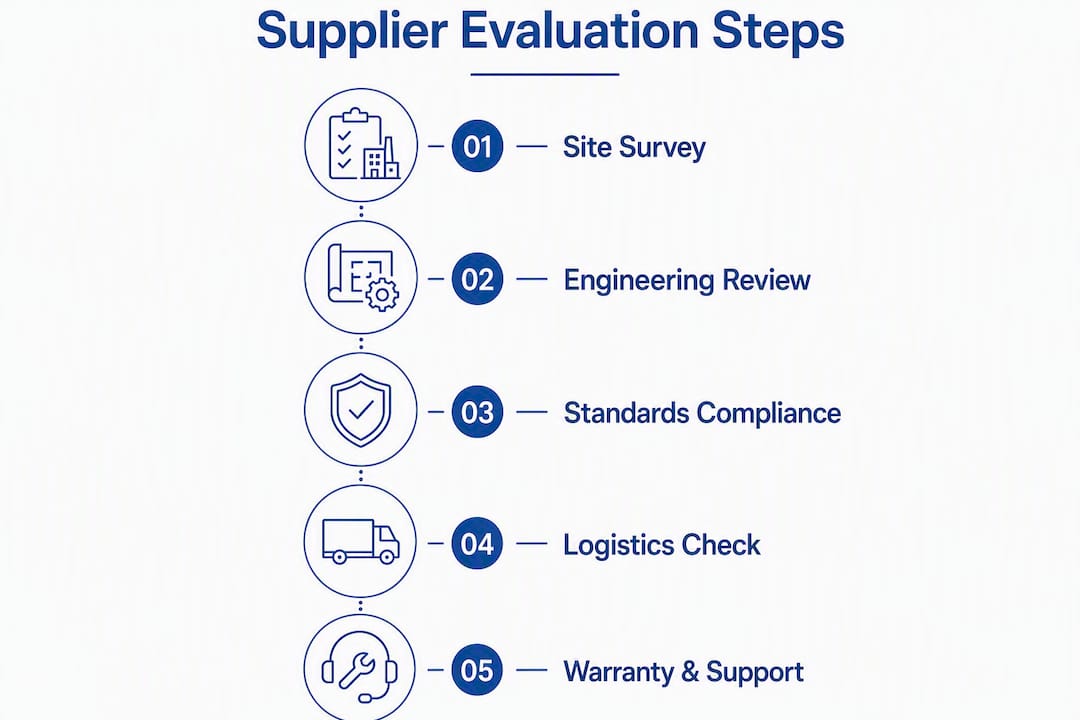 Supplier Evaluation Steps

01 Site Survey

02 Engineering Review

03 Standards Compliance

04 Logistics Check

05 Warranty & Support